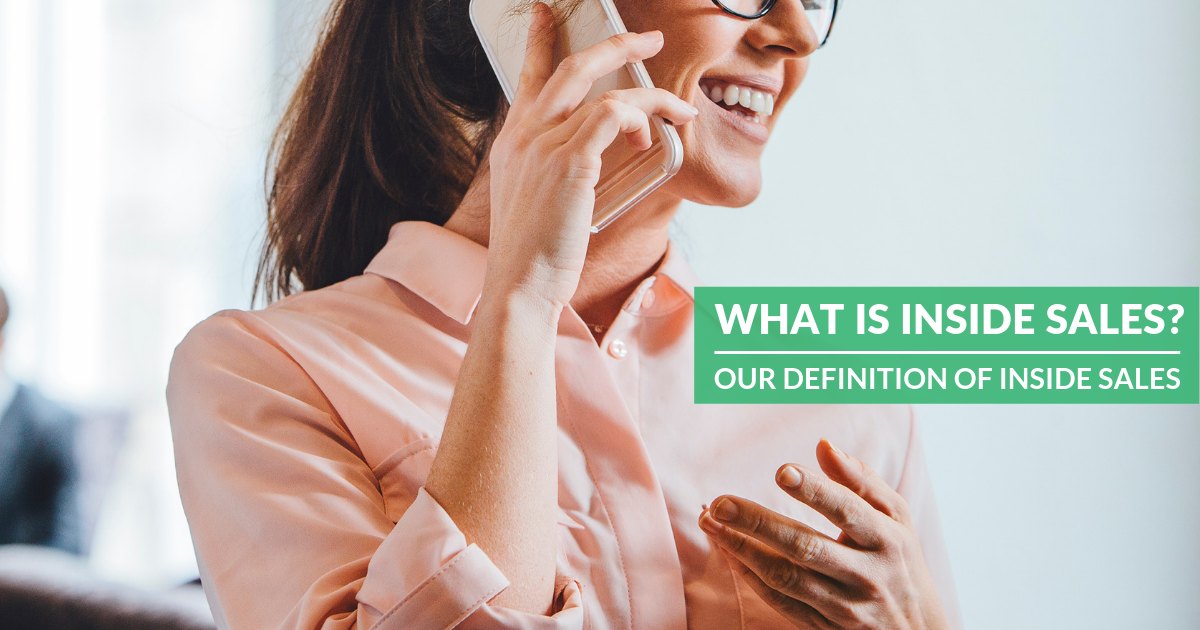 WHAT IS INSIDE SALES?

OUR DEFINITION OF INSIDE SALES